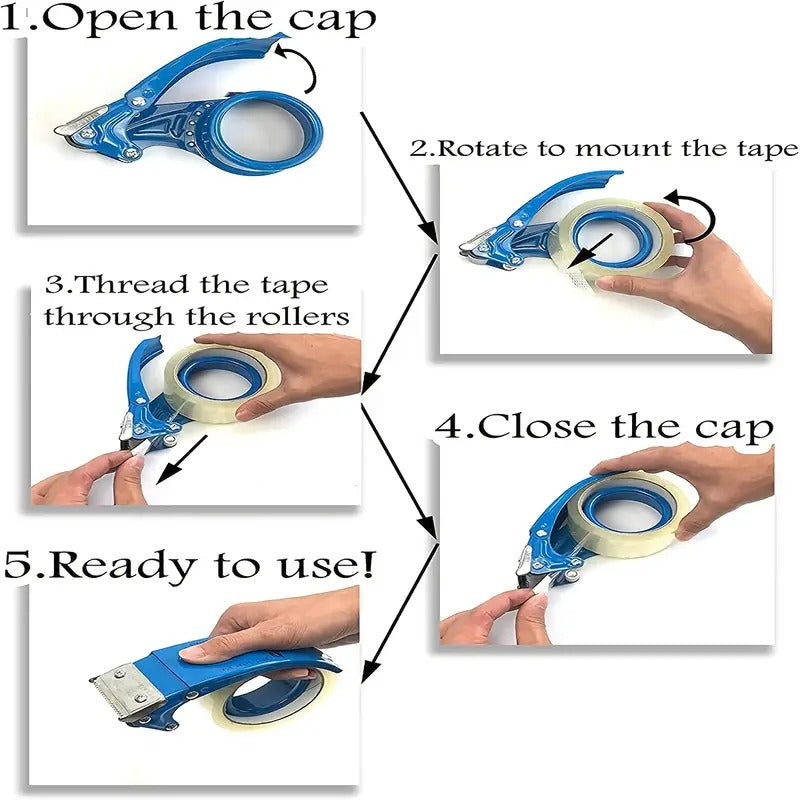 1.Open the cap

2.Rotate to mount the tape

3.Thread the tape through the rollers

4.Close the cap

5.Ready to use!